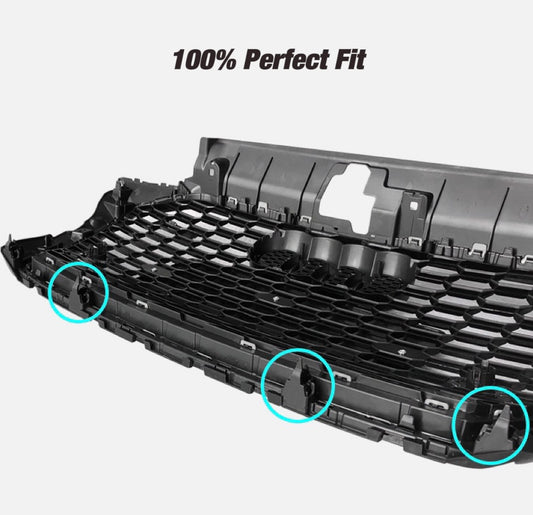 100% Perfect Fit